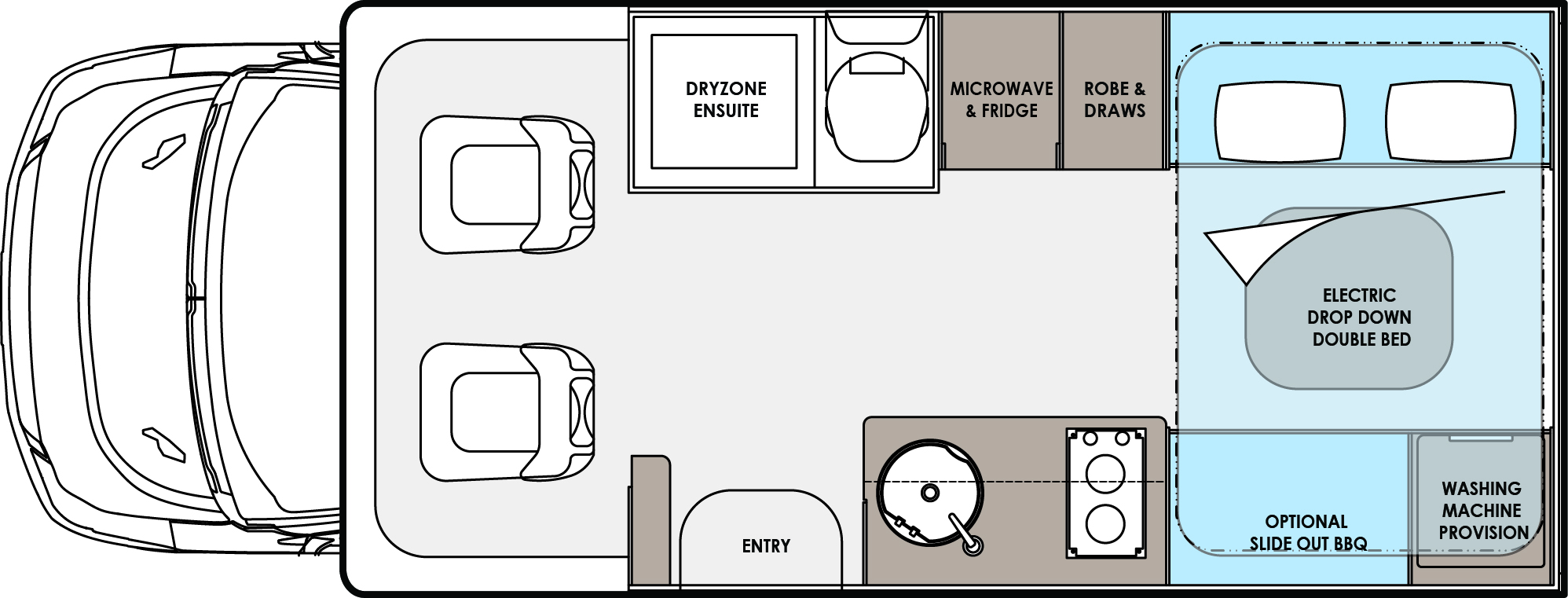 DRYZONE ENSUITE

MICROWAVE & FRIDGE

ROBE & DRAWS

ELECTRIC DROP DOWN DOUBLE BED

ENTRY

OPTIONAL SLIDE OUT BBQ

WASHING MACHINE PROVISION