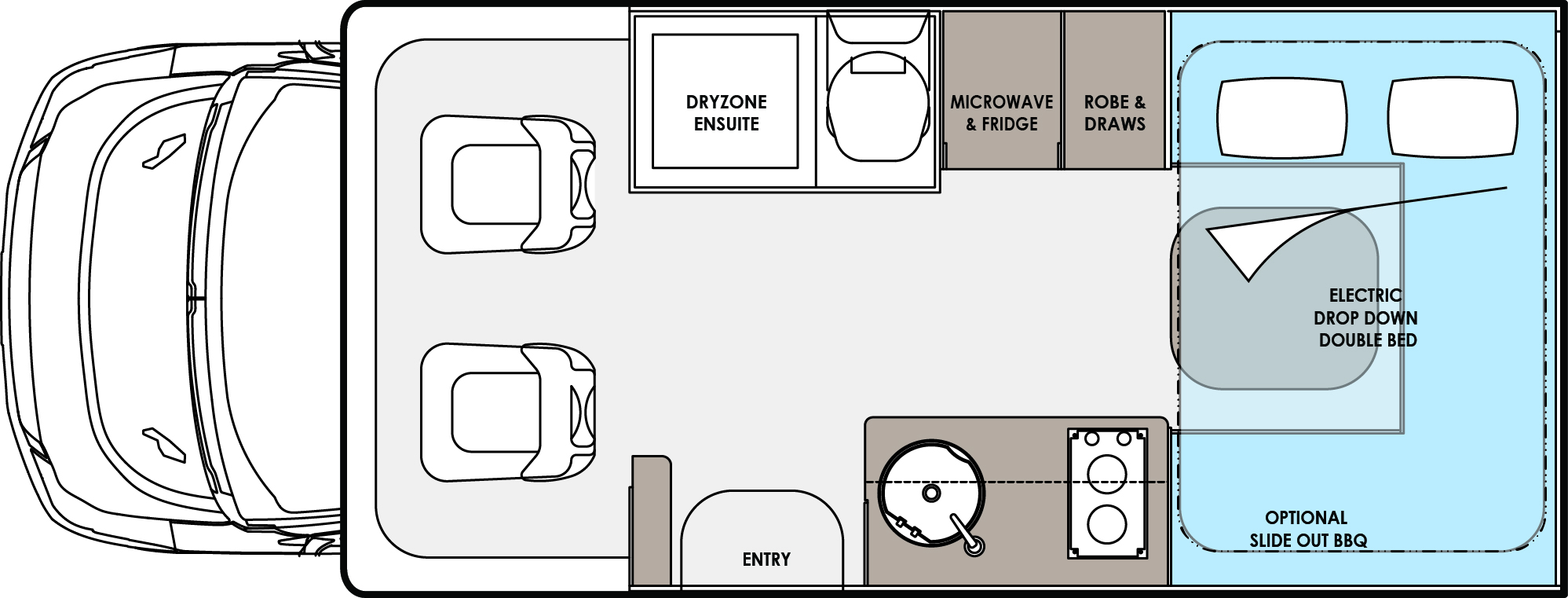 DRYZONE ENSUITE

MICROWAVE & FRIDGE

ROBE & DRAWS

ELECTRIC DROP DOWN DOUBLE BED

ENTRY

OPTIONAL SLIDE OUT BBQ